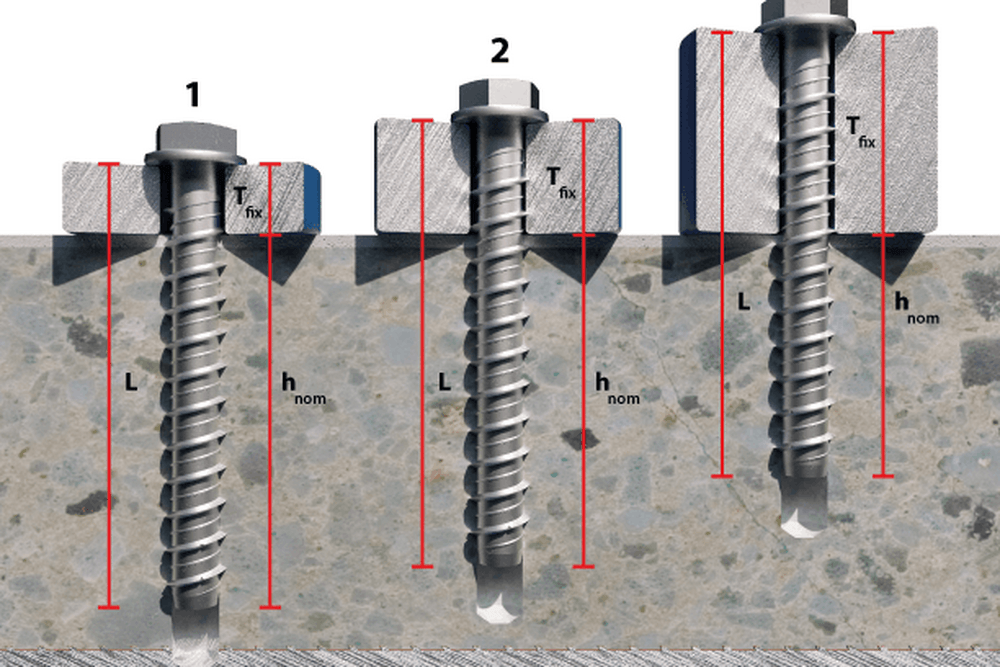 1

$T_{fix}$

L

$h_{nom}$

2

$T_{fix}$

L

$h_{nom}$

$T_{fix}$

L

$h_{nom}$